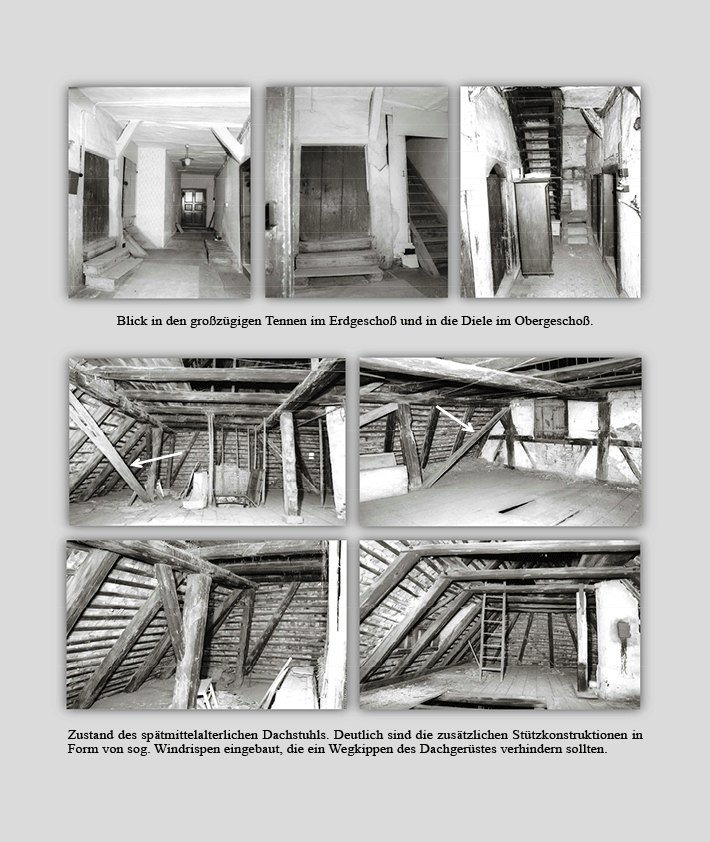 Blick in den großzügigen Tennen im Erdgeschoß und in die Diele im Obergeschoß.

Zustand des spätmittelalterlichen Dachstuhls. Deutlich sind die zusätzlichen Stützkonstruktionen in Form von sog. Windrispen eingebaut, die ein Wegkippen des Dachgerüstes verhindern sollten.