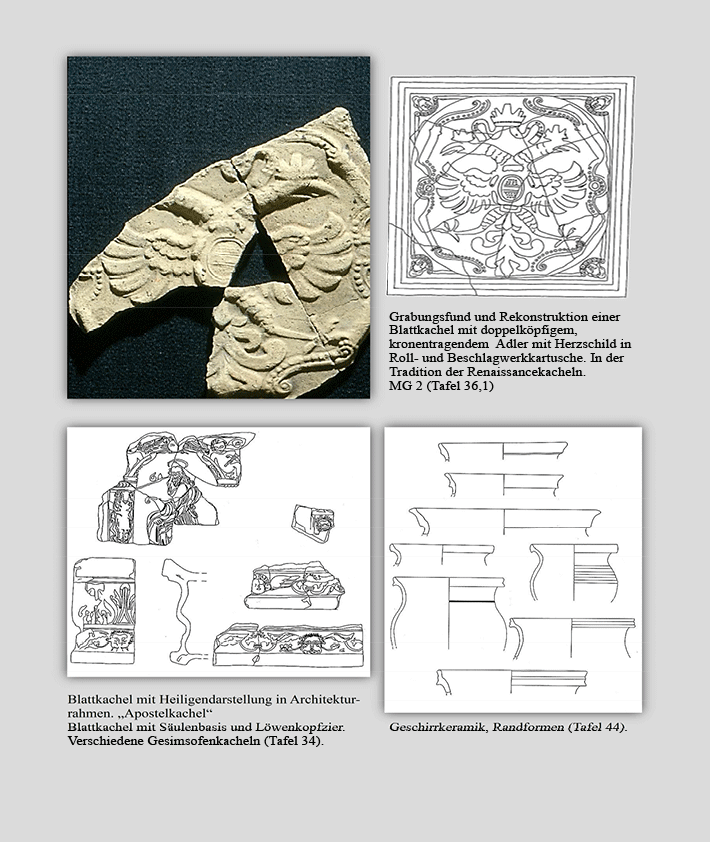 Grabungsfund und Rekonstruktion einer Blattkachel mit doppelköpfigem, kronentragendem Adler mit Herzschild in Roll- und Beschlagwerkkartusche. In der Tradition der Renaissancekacheln.
MG 2 (Tafel 36,1)

Blattkachel mit Heiligendarstellung in Architekturrahmen. „Apostelkachel“
Blattkachel mit Säulenbasis und Löwenkopfzier.
Verschiedene Gesimsofenkacheln (Tafel 34).

Geschirrkeramik, Randformen (Tafel 44).